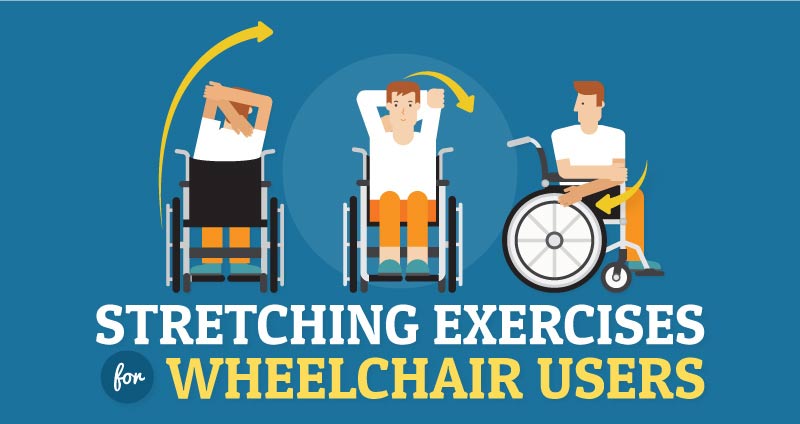 STRETCHING EXERCISES
for WHEELCHAIR USERS